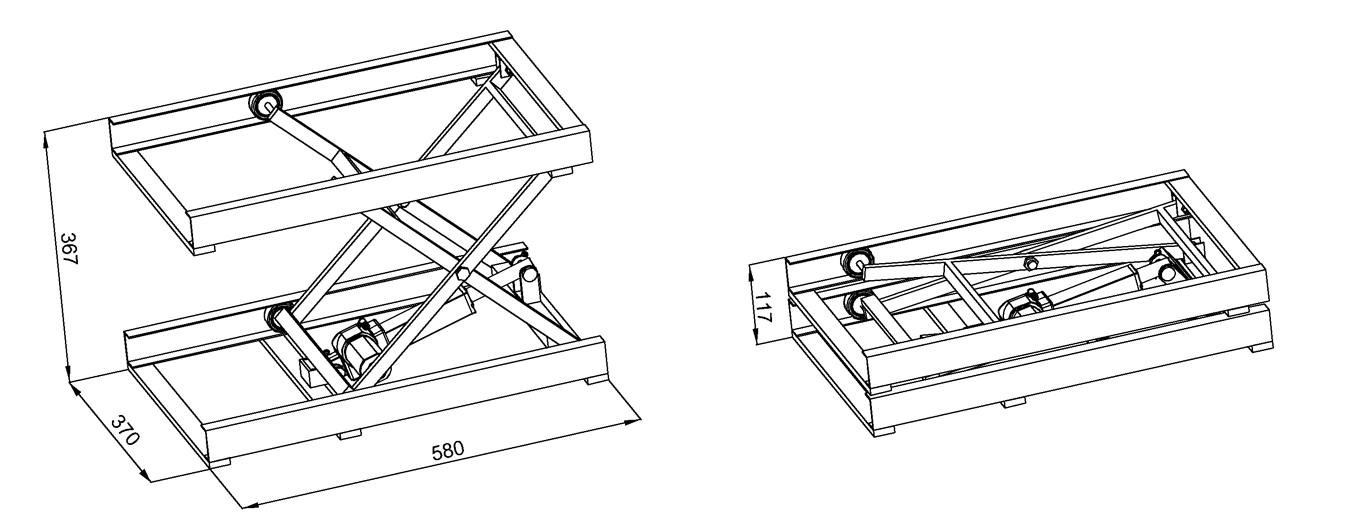 367

370

580

117